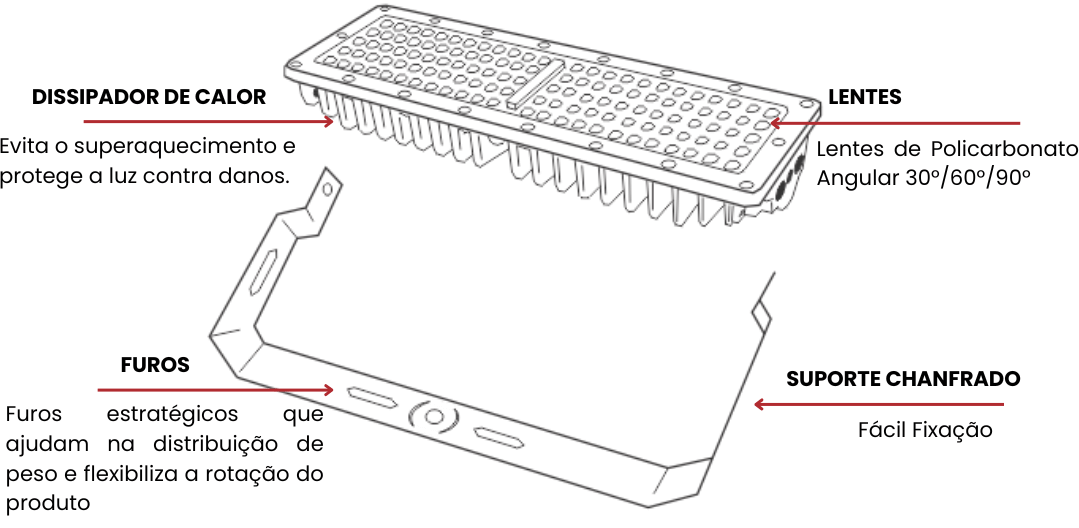 DISSIPADOR DE CALOR

Evita o superaquecimento e protege a luz contra danos.

LENTES

Lentes de Policarbonato Angular 30º/60º/90º

FUROS

Furos estratégicos que ajudam na distribuição de peso e flexibiliza a rotação do produto

SUPORTE CHANFRADO

Fácil Fixação