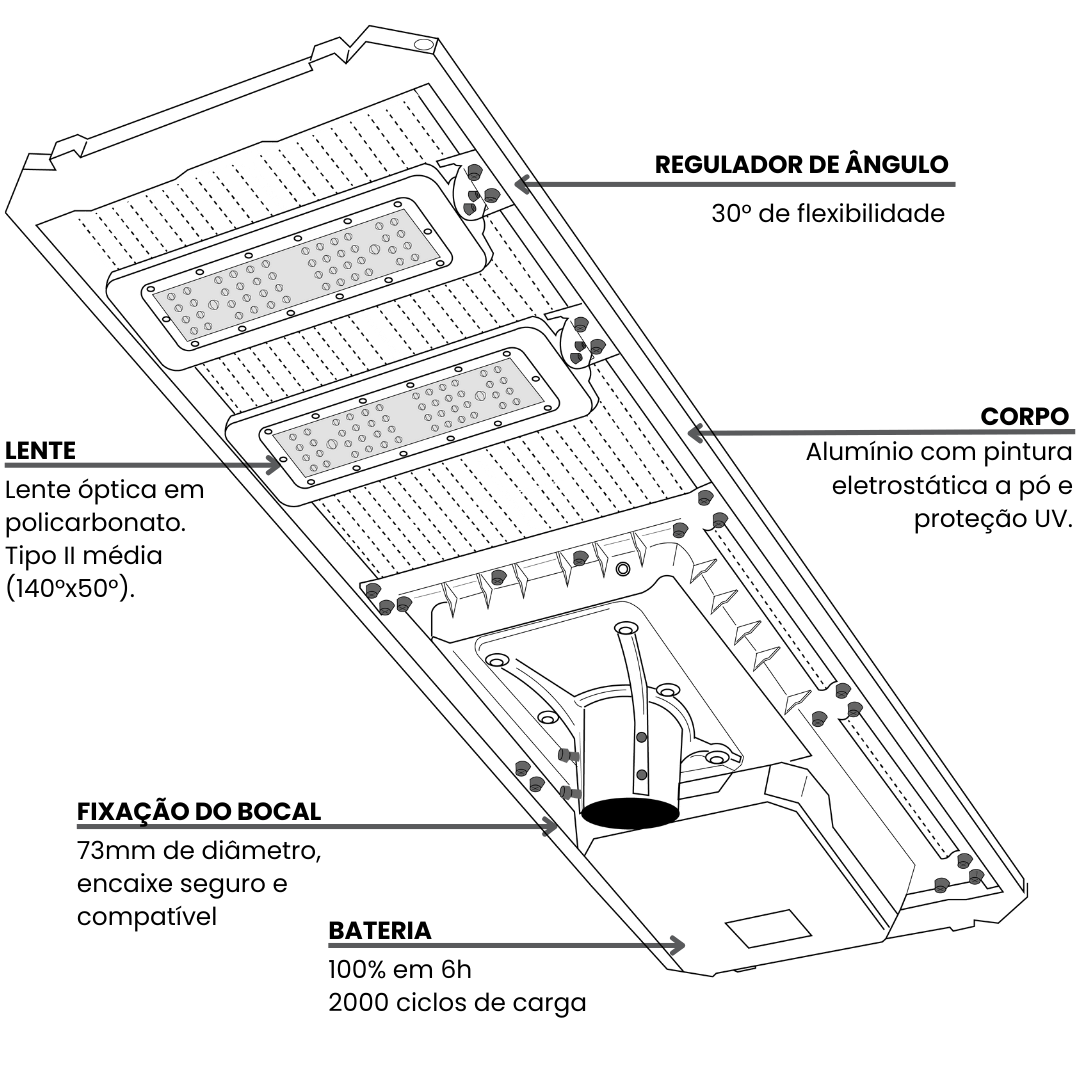 REGULADOR DE ÂNGULO
30º de flexibilidade

CORPO
Alumínio com pintura eletrostática a pó e proteção UV.

LENTE
Lente óptica em policarbonato. Tipo II média (140ºx50º).

FIXAÇÃO DO BOCAL
73mm de diâmetro, encaixe seguro e compatível

BATERIA
100% em 6h
2000 ciclos de carga