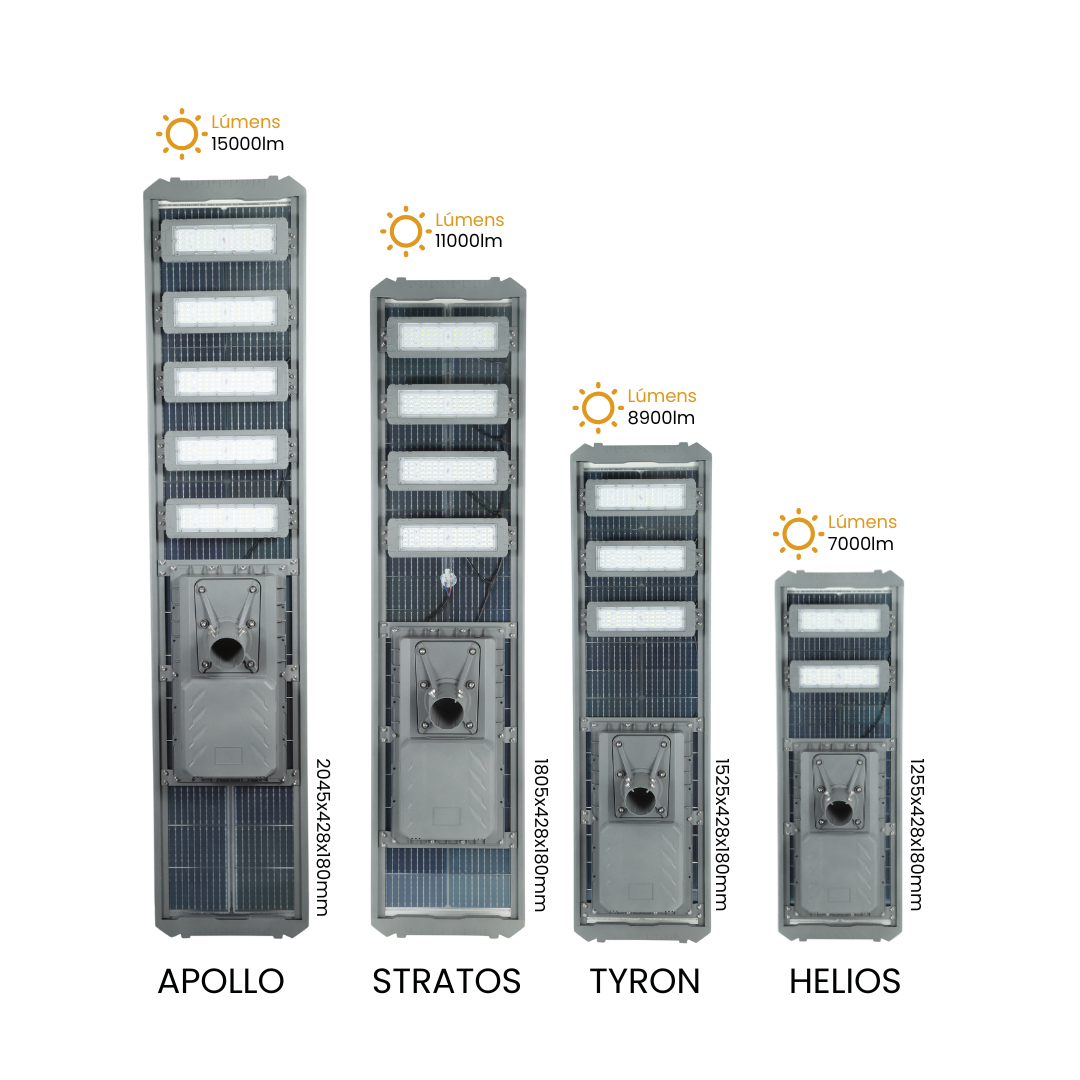 Lúmens
15000lm

2045x428x180mm

APOLLO

Lúmens
11000lm

1805x428x180mm

STRATOS

Lúmens
8900lm

1525x428x180mm

TYRON

Lúmens
7000lm

1255x428x180mm

HELIOS